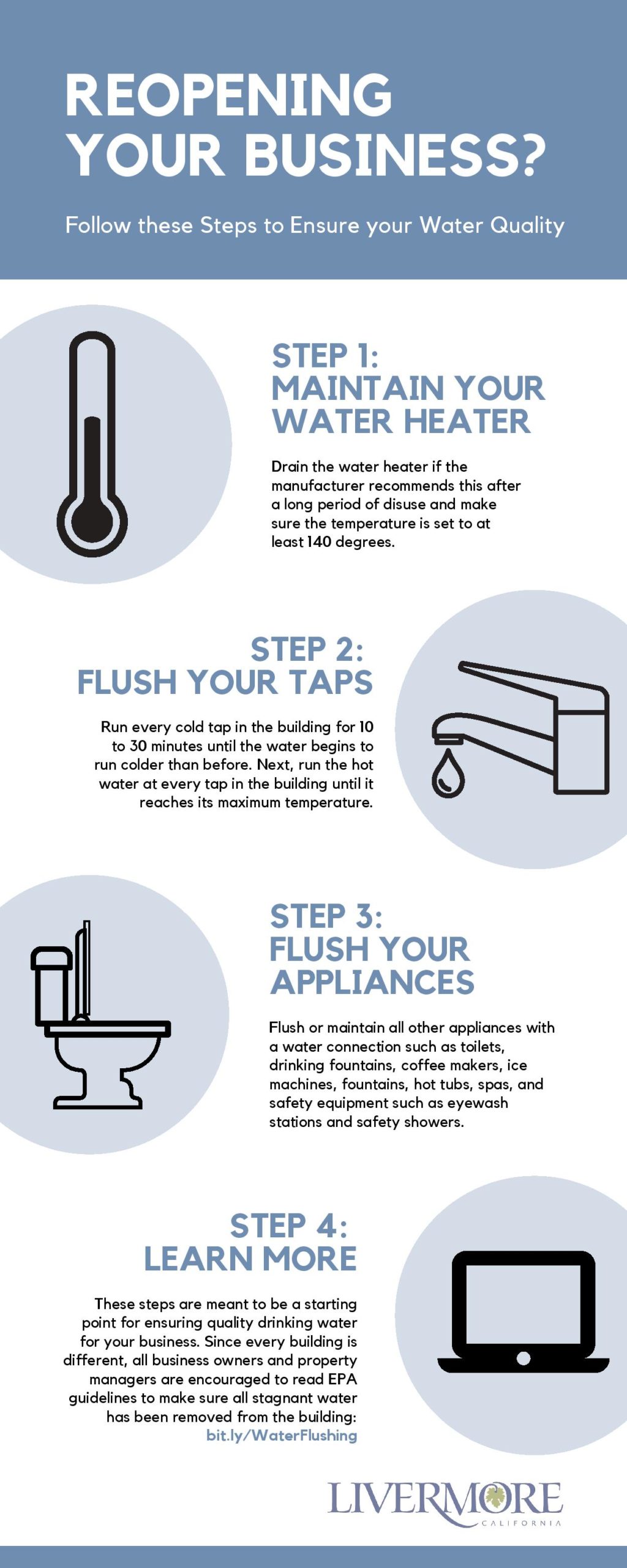 REOPENING YOUR BUSINESS?

Follow these Steps to Ensure your Water Quality

STEP 1: MAINTAIN YOUR WATER HEATER

Drain the water heater if the manufacturer recommends this after a long period of disuse and make sure the temperature is set to at least 140 degrees.

STEP 2: FLUSH YOUR TAPS

Run every cold tap in the building for 10 to 30 minutes until the water begins to run colder than before. Next, run the hot water at every tap in the building until it reaches its maximum temperature.

STEP 3: FLUSH YOUR APPLIANCES

Flush or maintain all other appliances with a water connection such as toilets, drinking fountains, coffee makers, ice machines, fountains, hot tubs, spas, and safety equipment such as eyewash stations and safety showers.

STEP 4: LEARN MORE

These steps are meant to be a starting point for ensuring quality drinking water for your business. Since every building is different, all business owners and property managers are encouraged to read EPA guidelines to make sure all stagnant water has been removed from the building: bit.ly/WaterFlushing

LIVERMORE
CALIFORNIA